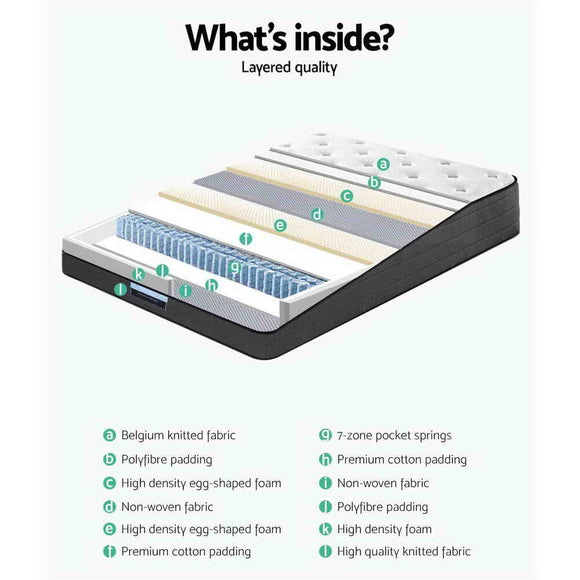 What's inside?

Layered quality

a

b

c

d

e

f

g

h

i

j

k

l

a Belgium knitted fabric

b Polyfibre padding

c High density egg-shaped foam

d Non-woven fabric

e High density egg-shaped foam

f Premium cotton padding

g 7-zone pocket springs

h Premium cotton padding

i Non-woven fabric

j Polyfibre padding

k High density foam

l High quality knitted fabric