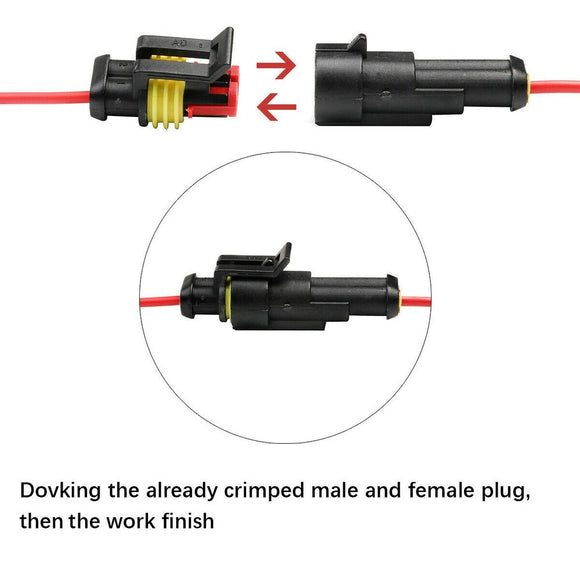 Dovking the already crimped male and female plug, then the work finish