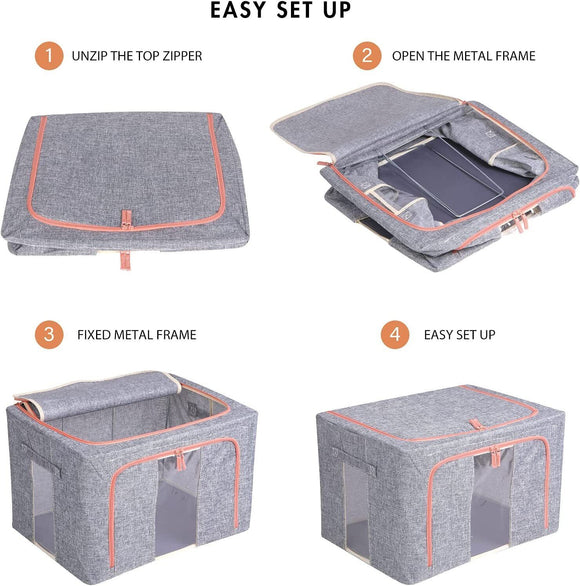 EASY SET UP

1 UNZIP THE TOP ZIPPER

2 OPEN THE METAL FRAME

3 FIXED METAL FRAME

4 EASY SET UP