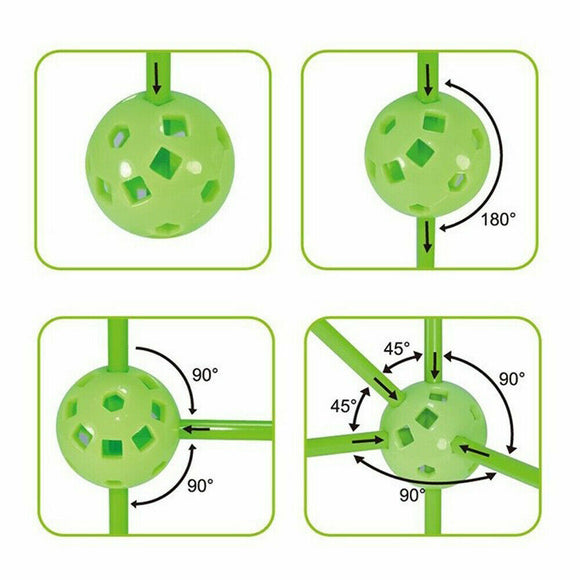 180°

90°

90°

45°

45°

90°

90°