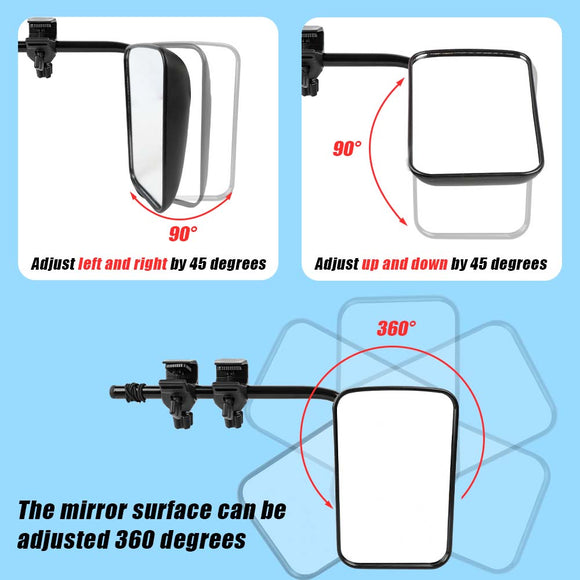 90°

Adjust left and right by 45 degrees

90°

Adjust up and down by 45 degrees

360°

The mirror surface can be adjusted 360 degrees