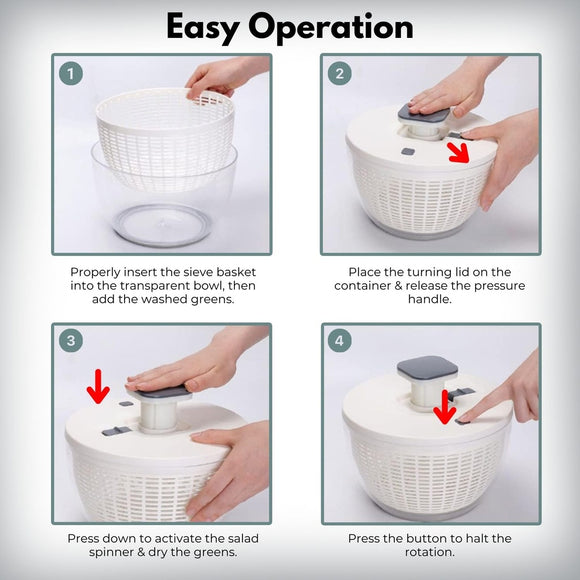 Easy Operation

1

Properly insert the sieve basket into the transparent bowl, then add the washed greens.

2

Place the turning lid on the container & release the pressure handle.

3

Press down to activate the salad spinner & dry the greens.

4

Press the button to halt the rotation.