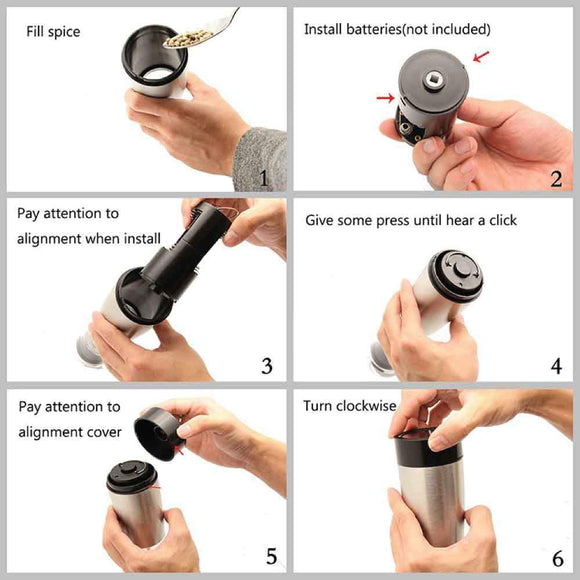 Fill spice

1

Install batteries(not included)

2

Pay attention to alignment when install

3

Give some press until hear a click

4

Pay attention to alignment cover

5

Turn clockwise

6