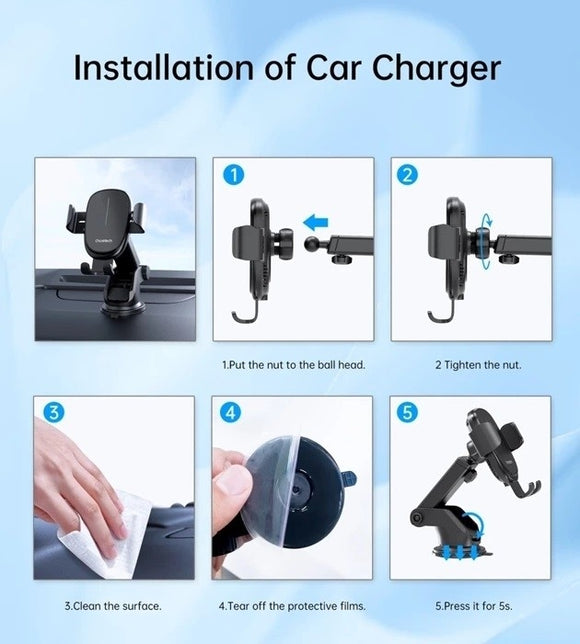 Installation of Car Charger

Choetech

1

2

1.Put the nut to the ball head.

2 Tighten the nut.

3

4

5

3.Clean the surface.

4.Tear off the protective films.

5.Press it for 5s.