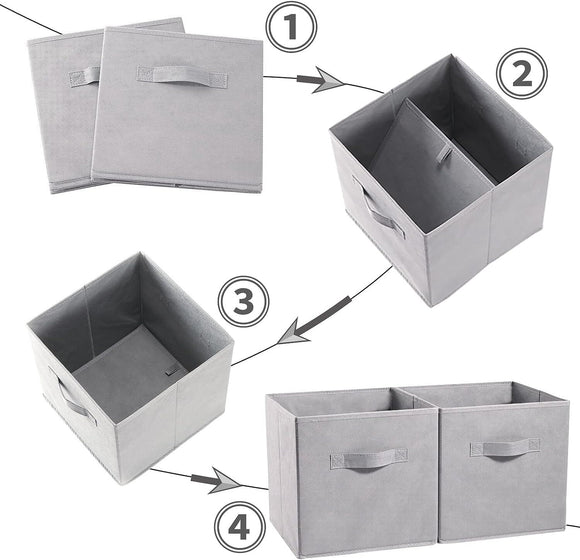 1

2

3

4