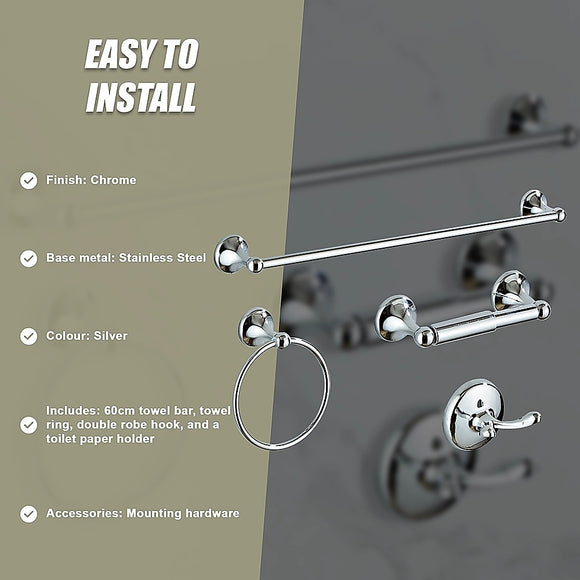 EASY TO INSTALL

Finish: Chrome

Base metal: Stainless Steel

Colour: Silver

Includes: 60cm towel bar, towel ring, double robe hook, and a toilet paper holder

Accessories: Mounting hardware