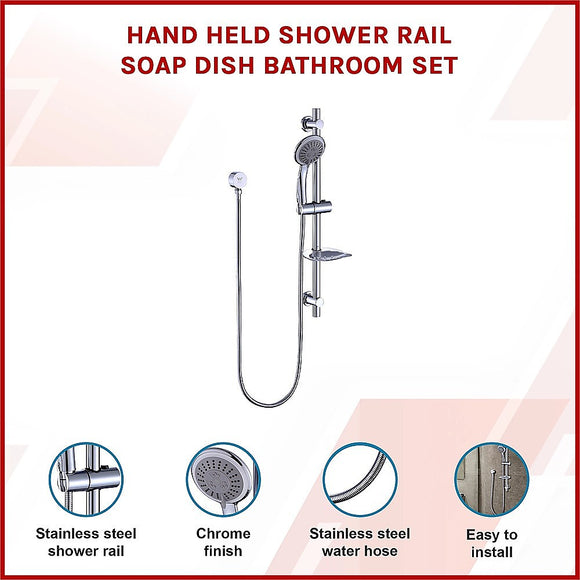 HAND HELD SHOWER RAIL SOAP DISH BATHROOM SET

Stainless steel shower rail

Chrome finish

Stainless steel water hose

Easy to install