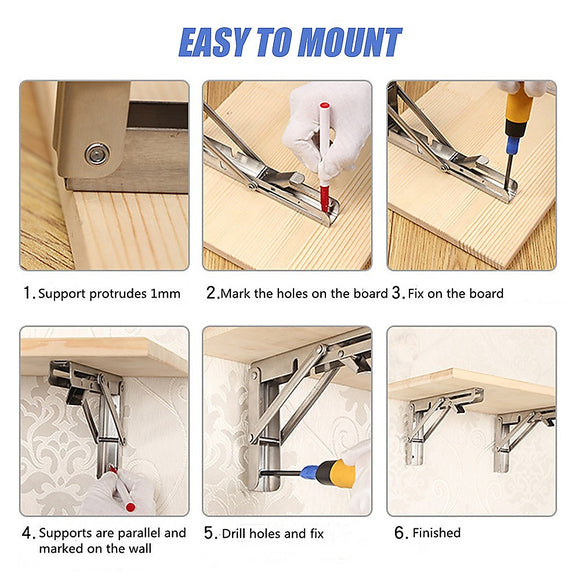 EASY TO MOUNT

1. Support protrudes 1mm

2. Mark the holes on the board

3. Fix on the board

4. Supports are parallel and marked on the wall

5. Drill holes and fix

6. Finished