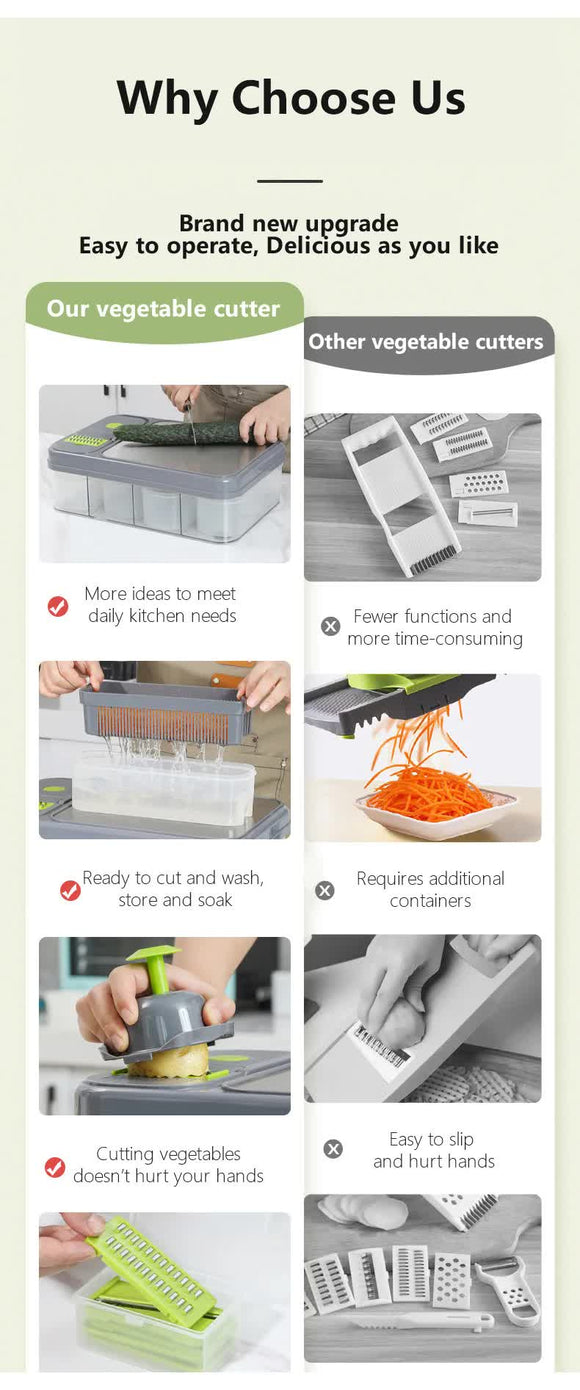 Why Choose Us

Brand new upgrade
Easy to operate, Delicious as you like

Our vegetable cutter

More ideas to meet daily kitchen needs

Ready to cut and wash, store and soak

Cutting vegetables doesn't hurt your hands

Other vegetable cutters

Fewer functions and more time-consuming

Requires additional containers

Easy to slip and hurt hands