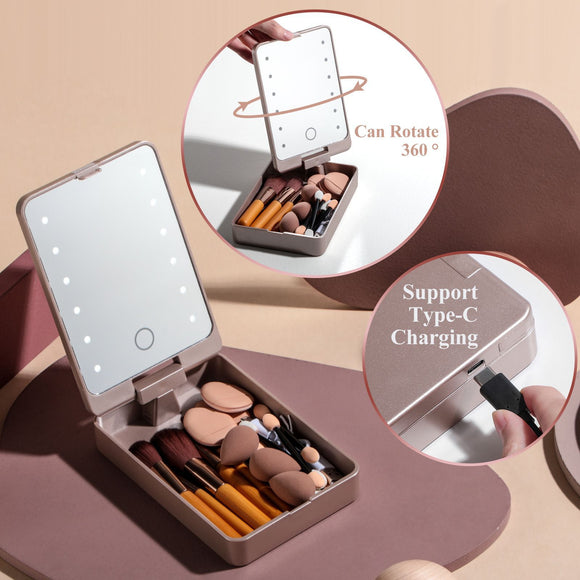 Can Rotate 360 °

Support Type-C Charging