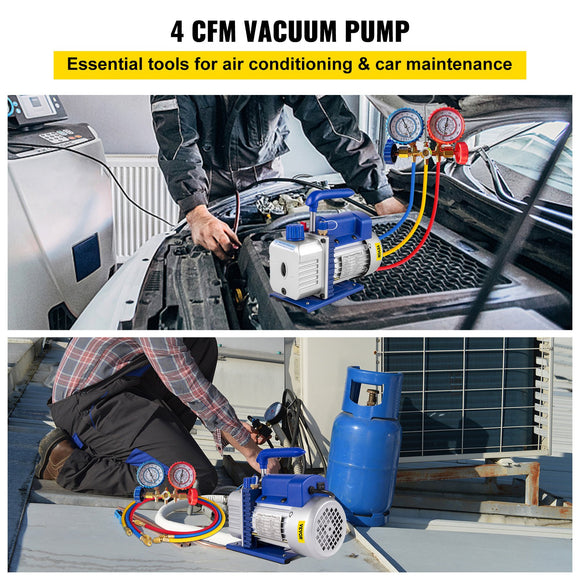 4 CFM VACUUM PUMP

Essential tools for air conditioning & car maintenance

VEVOR

VEVOR