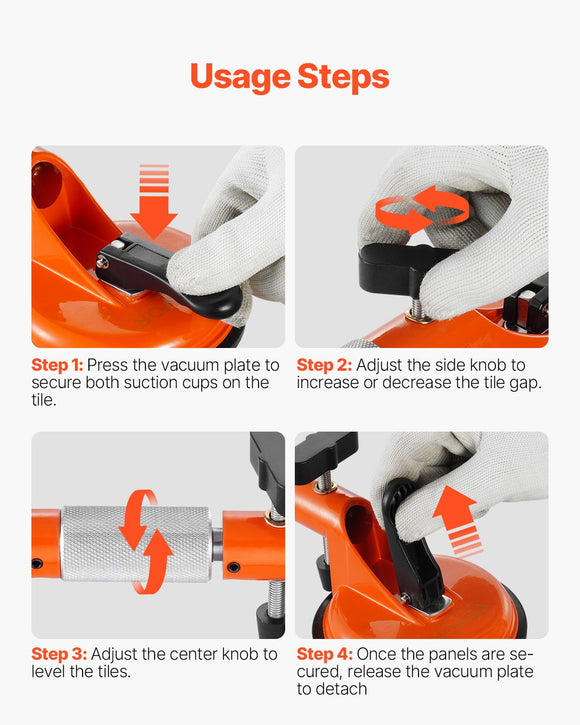 Usage Steps

Step 1: Press the vacuum plate to secure both suction cups on the tile.

Step 2: Adjust the side knob to increase or decrease the tile gap.

Step 3: Adjust the center knob to level the tiles.

Step 4: Once the panels are secured, release the vacuum plate to detach