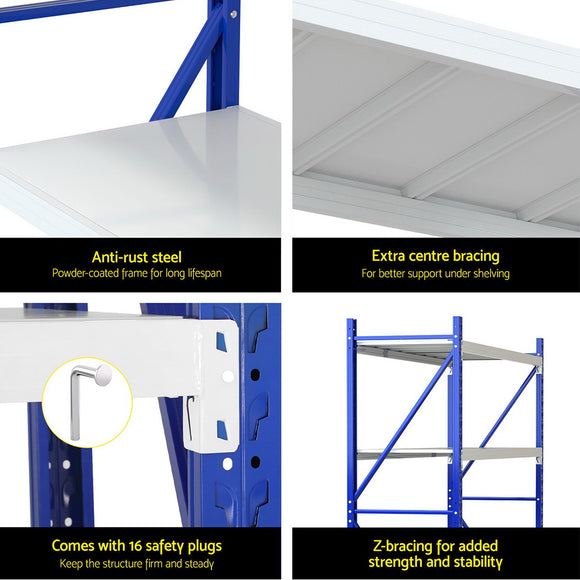 Anti-rust steel
Powder-coated frame for long lifespan

Extra centre bracing
For better support under shelving

Comes with 16 safety plugs
Keep the structure firm and steady

Z-bracing for added strength and stability