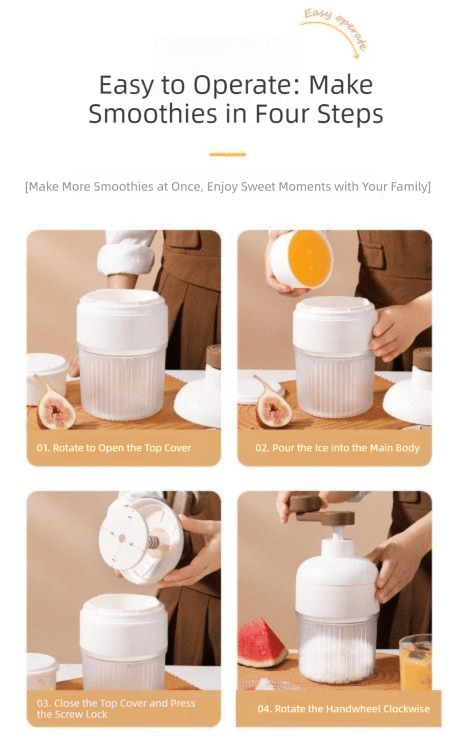 Easy operate

Easy to Operate: Make Smoothies in Four Steps

[Make More Smoothies at Once, Enjoy Sweet Moments with Your Family]

01. Rotate to Open the Top Cover

02. Pour the Ice into the Main Body

03. Close the Top Cover and Press the Screw Lock

04. Rotate the Handwheel Clockwise