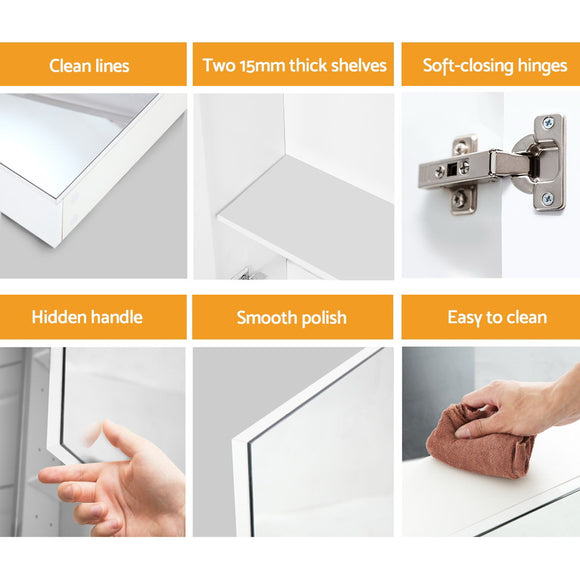 Clean lines

Two 15mm thick shelves

Soft-closing hinges

Hidden handle

Smooth polish

Easy to clean