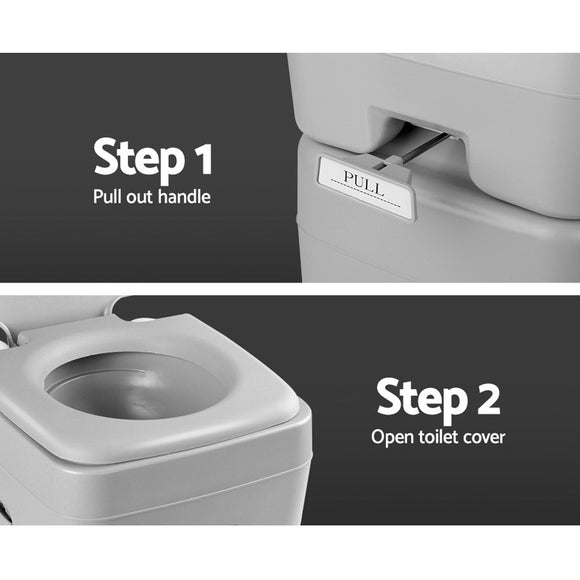 Step 1
Pull out handle

PULL

Step 2
Open toilet cover