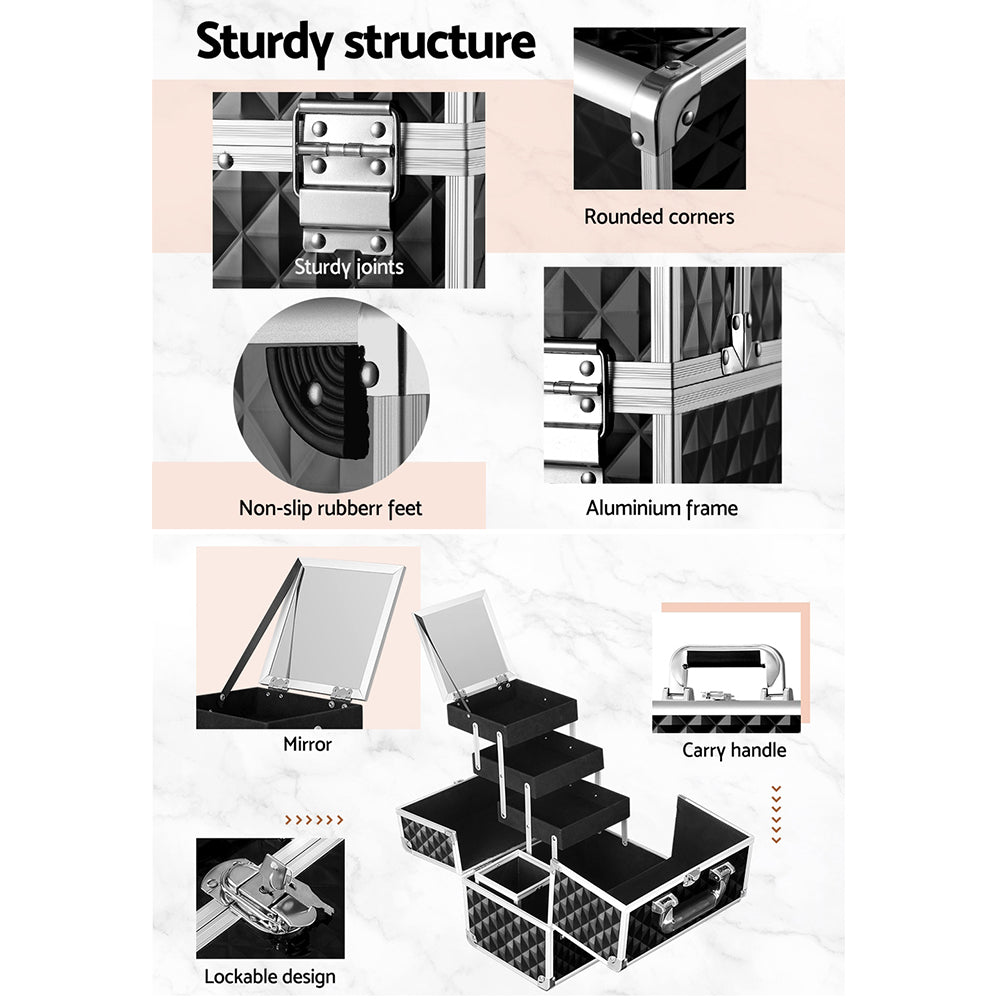 Sturdy structure

Sturdy joints

Rounded corners

Non-slip rubberr feet

Aluminium frame

Mirror

Carry handle

Lockable design