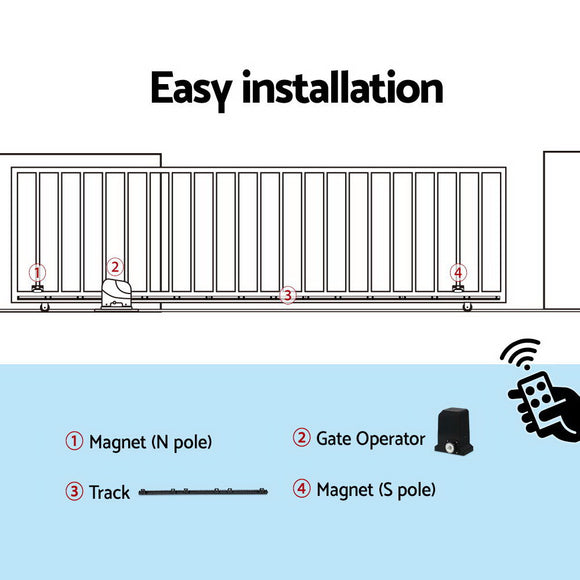 Easy installation

①

②

③

④

① Magnet (N pole)

② Gate Operator

③ Track

④ Magnet (S pole)