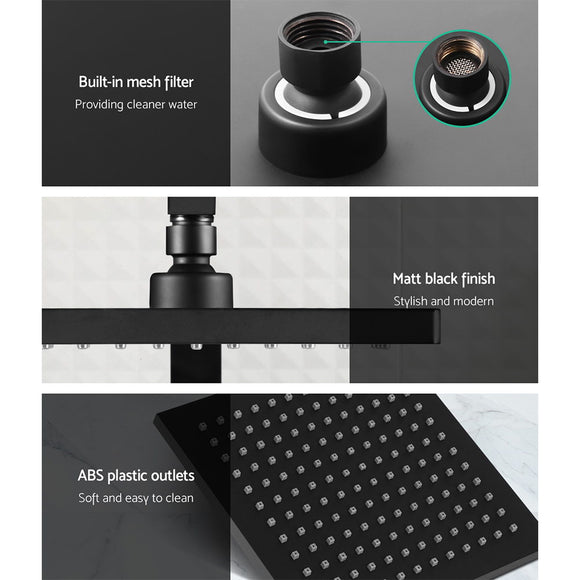 Built-in mesh filter
Providing cleaner water

Matt black finish
Stylish and modern

ABS plastic outlets
Soft and easy to clean