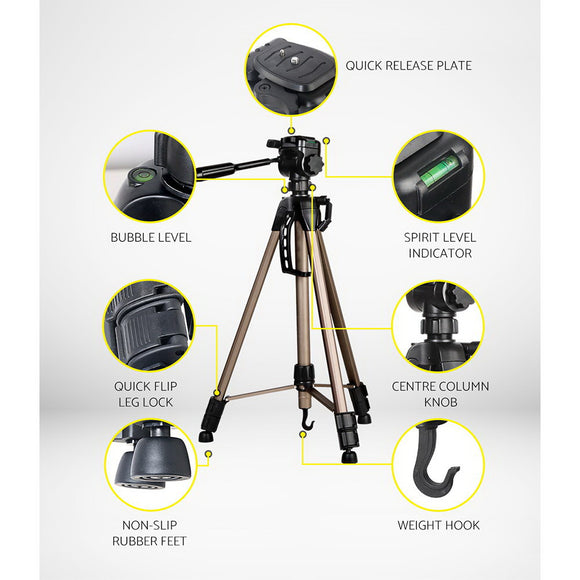 QUICK RELEASE PLATE

BUBBLE LEVEL

SPIRIT LEVEL INDICATOR

QUICK FLIP LEG LOCK

CENTRE COLUMN KNOB

NON-SLIP RUBBER FEET

WEIGHT HOOK