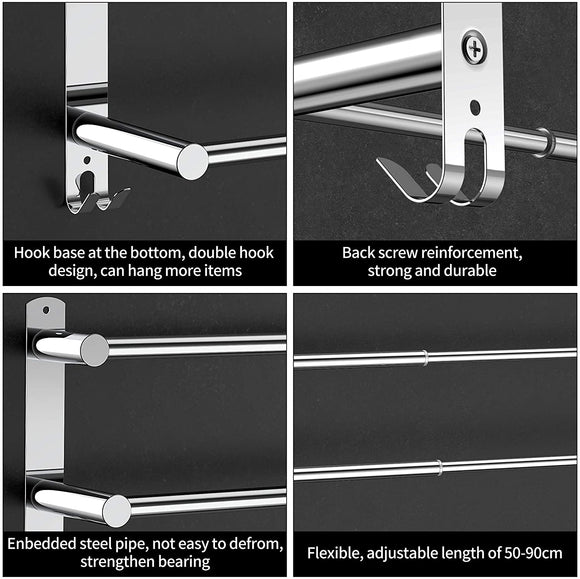 Hook base at the bottom, double hook design, can hang more items

Back screw reinforcement, strong and durable

Enbedded steel pipe, not easy to defrom, strengthen bearing

Flexible, adjustable length of 50-90cm