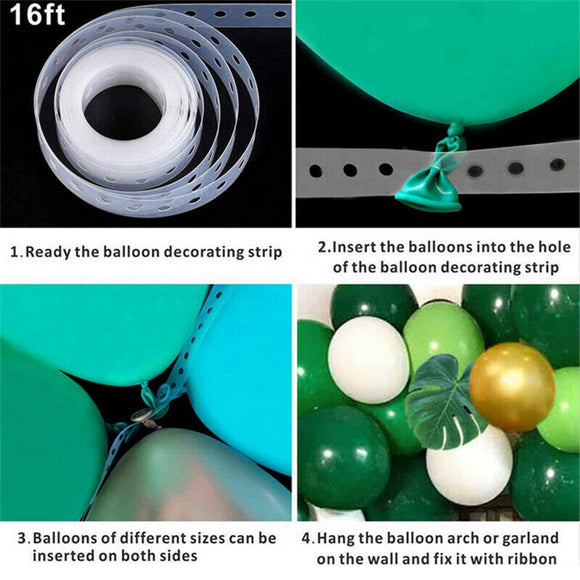 16ft

1.Ready the balloon decorating strip

2.Insert the balloons into the hole of the balloon decorating strip

3.Balloons of different sizes can be inserted on both sides

4.Hang the balloon arch or garland on the wall and fix it with ribbon