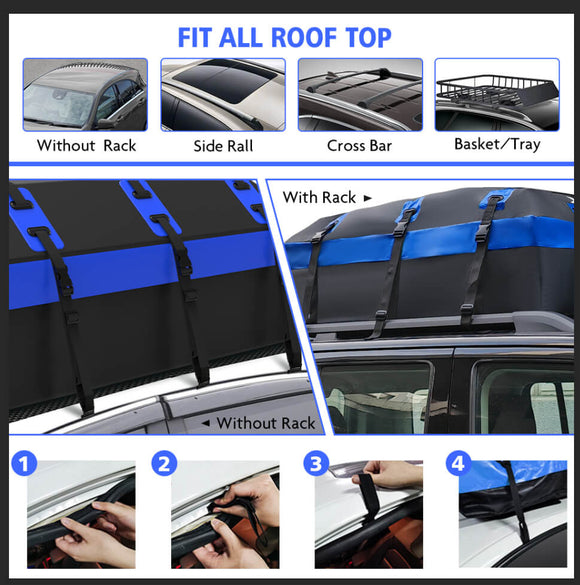 FIT ALL ROOF TOP

Without Rack

Side Rall

Cross Bar

Basket/Tray

With Rack ►

◄ Without Rack

1

2

3

4