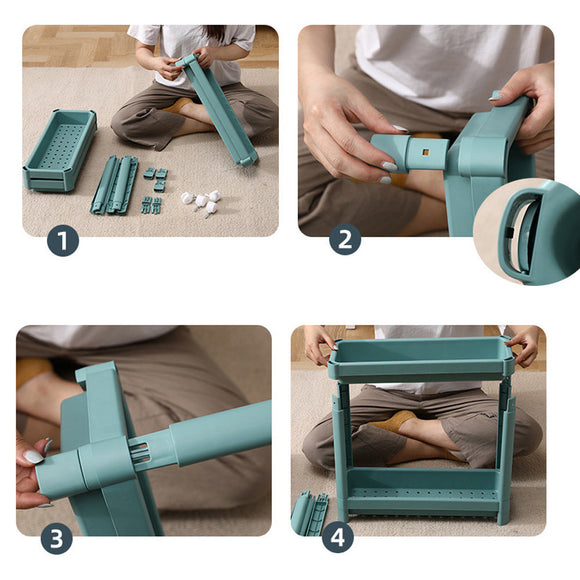 1

2

3

4