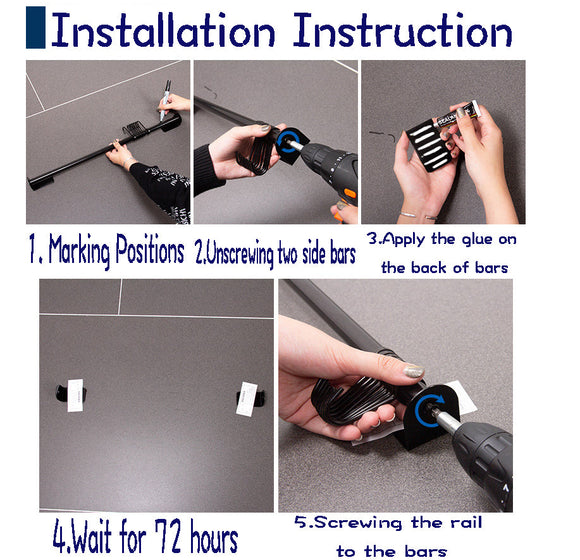 Installation Instruction

1. Marking Positions

2.Unscrewing two side bars

3.Apply the glue on the back of bars

4.Wait for 72 hours

5.Screwing the rail to the bars