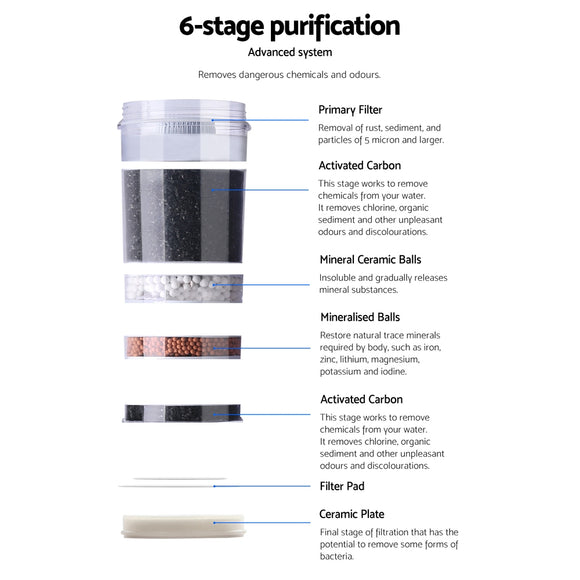 6-stage purification

Advanced system

Removes dangerous chemicals and odours.

Primary Filter

Removal of rust, sediment, and particles of 5 micron and larger.

Activated Carbon

This stage works to remove chemicals from your water. It removes chlorine, organic sediment and other unpleasant odours and discolourations.

Mineral Ceramic Balls

Insoluble and gradually releases mineral substances.

Mineralised Balls

Restore natural trace minerals required by body, such as iron, zinc, lithium, magnesium, potassium and iodine.

Activated Carbon

This stage works to remove chemicals from your water. It removes chlorine, organic sediment and other unpleasant odours and discolourations.

Filter Pad

Ceramic Plate

Final stage of filtration that has the potential to remove some forms of bacteria.